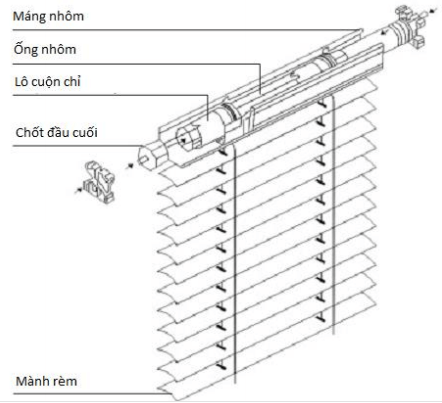 Máng nhôm

Ống nhôm

Lô cuộn chỉ

Chốt đầu cuối

Mành rèm